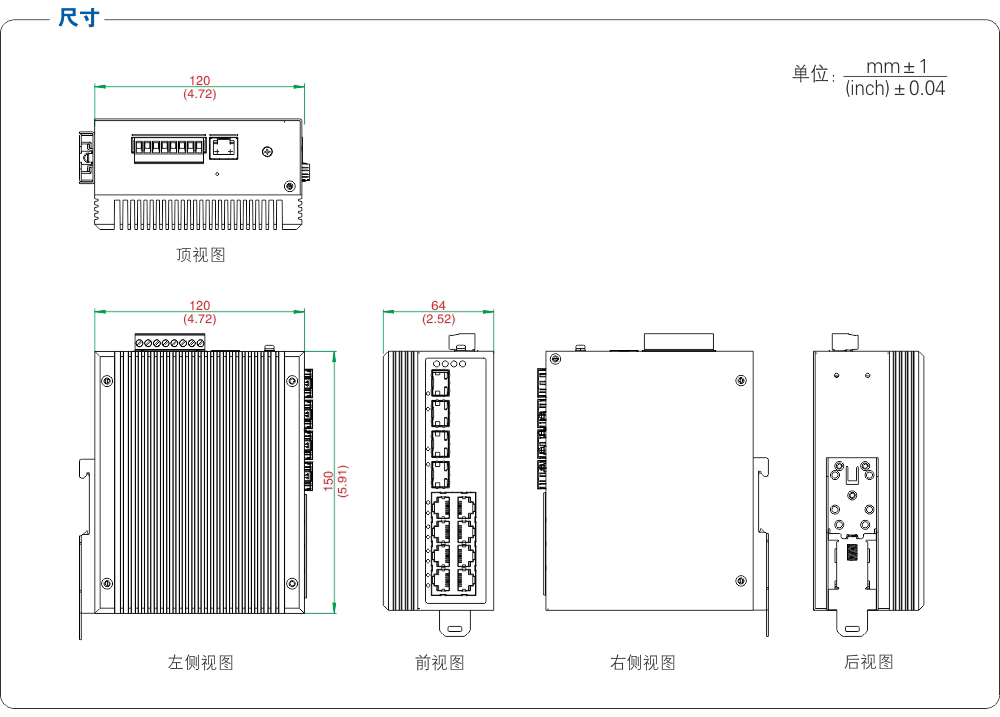 尺寸

单位: $\frac{mm \pm 1}{(inch) \pm 0.04}$

120
(4.72)

顶视图

120
(4.72)

150
(5.91)

左侧视图

64
(2.52)

前视图

右侧视图

后视图